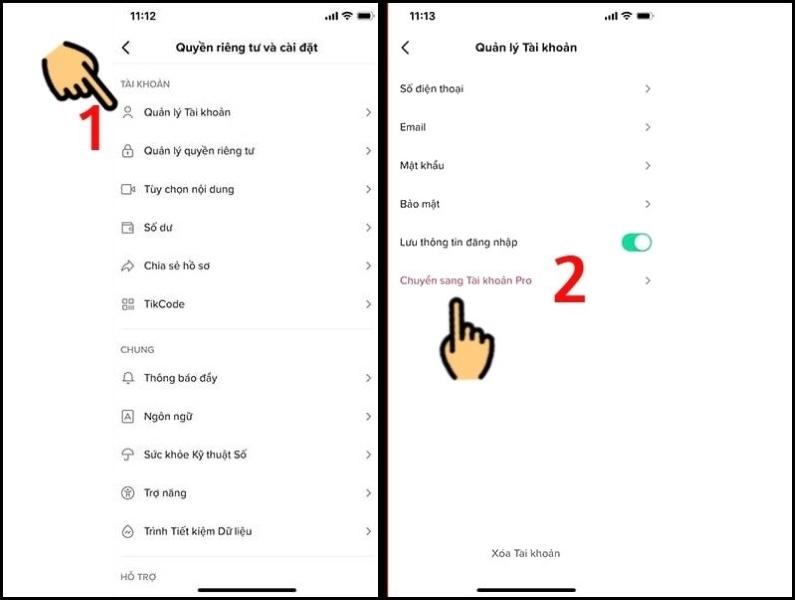 11:12

Quyền riêng tư và cài đặt

TÀI KHOẢN

1

Quản lý Tài khoản

Quản lý quyền riêng tư

Tùy chọn nội dung

Số dư

Chia sẻ hồ sơ

TikCode

CHUNG

Thông báo đẩy

Ngôn ngữ

Sức khỏe Kỹ thuật Số

Trợ năng

Trình Tiết kiệm Dữ liệu

HỖ TRỢ

11:13

Quản lý Tài khoản

Số điện thoại

Email

Mật khẩu

Bảo mật

Lưu thông tin đăng nhập

Chuyển sang Tài khoản Pro

2

Xóa Tài khoản